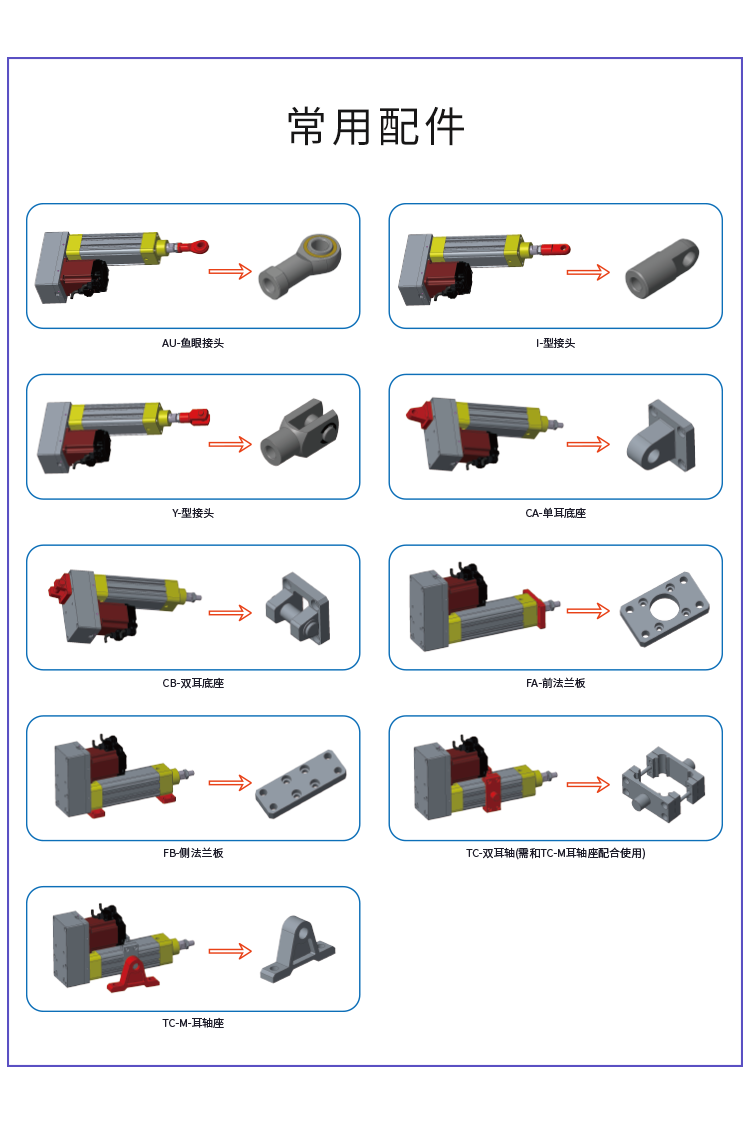 常用配件

AU-鱼眼接头

I-型接头

Y-型接头

CA-单耳底座

CB-双耳底座

FA-前法兰板

FB-侧法兰板

TC-双耳轴(需和TC-M耳轴座配合使用)

TC-M-耳轴座