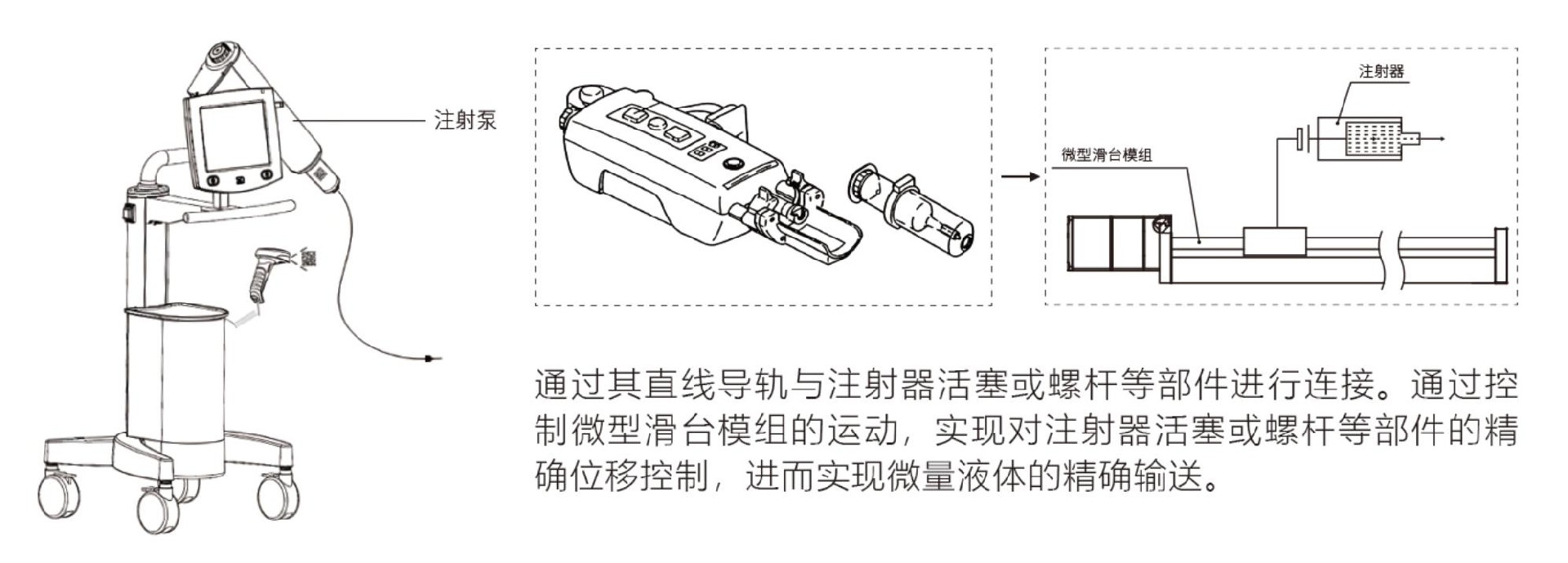 注射泵

注射器

微型滑台模组

通过其直线导轨与注射器活塞或螺杆等部件进行连接。通过控制微型滑台模组的运动，实现对注射器活塞或螺杆等部件的精确位移控制，进而实现微量液体的精确输送。